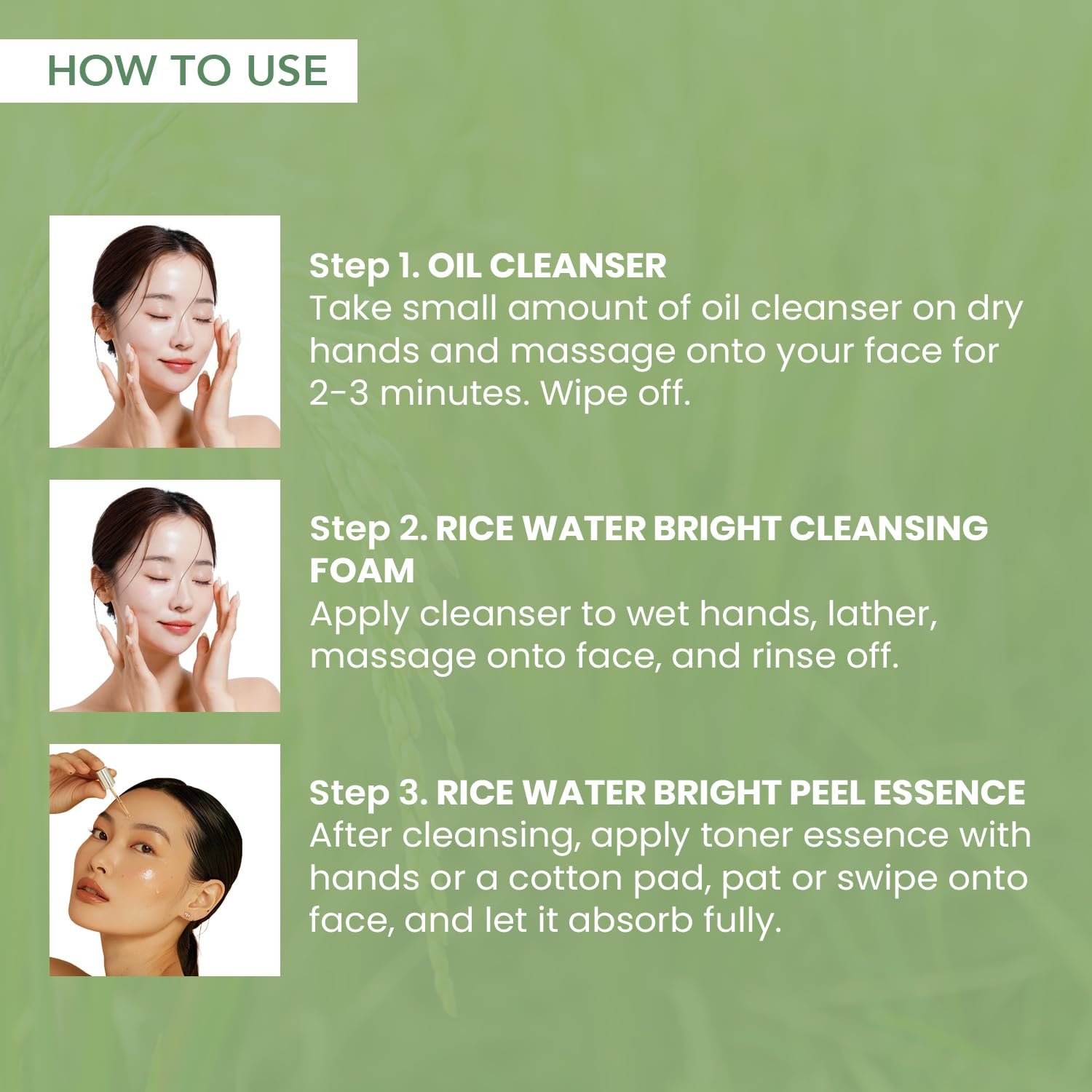 HOW TO USE

Step 1. OIL CLEANSER
Take small amount of oil cleanser on dry hands and massage onto your face for 2-3 minutes. Wipe off.

Step 2. RICE WATER BRIGHT CLEANSING FOAM
Apply cleanser to wet hands, lather, massage onto face, and rinse off.

Step 3. RICE WATER BRIGHT PEEL ESSENCE
After cleansing, apply toner essence with hands or a cotton pad, pat or swipe onto face, and let it absorb fully.