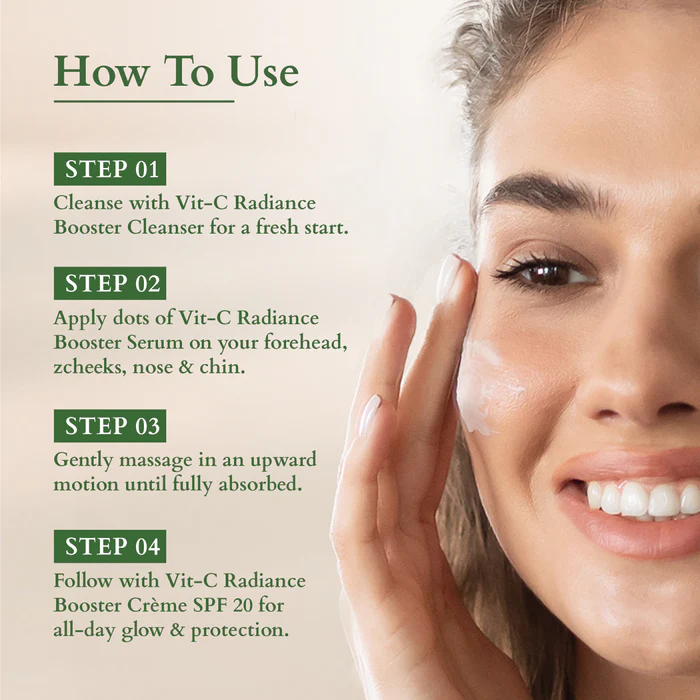 How To Use

STEP 01
Cleanse with Vit-C Radiance Booster Cleanser for a fresh start.

STEP 02
Apply dots of Vit-C Radiance Booster Serum on your forehead, zcheeks, nose & chin.

STEP 03
Gently massage in an upward motion until fully absorbed.

STEP 04
Follow with Vit-C Radiance Booster Crème SPF 20 for all-day glow & protection.