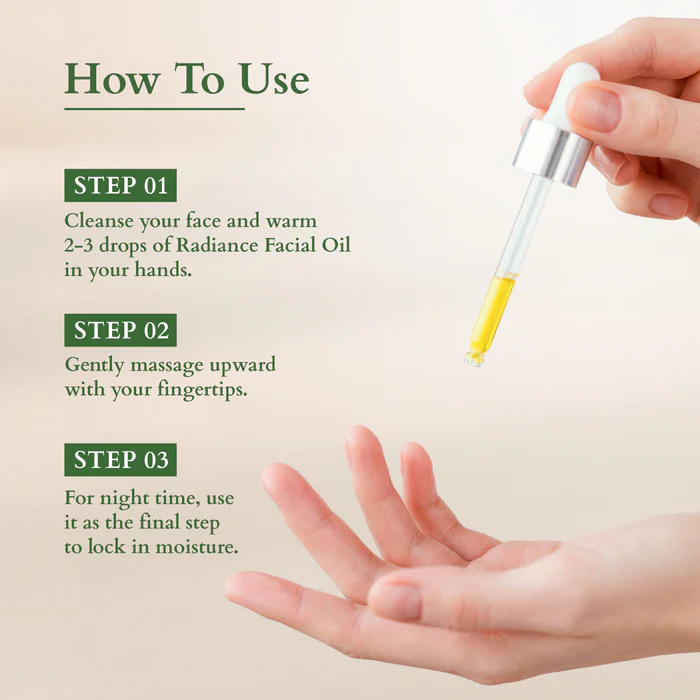 How To Use

STEP 01

Cleanse your face and warm 2-3 drops of Radiance Facial Oil in your hands.

STEP 02

Gently massage upward with your fingertips.

STEP 03

For night time, use it as the final step to lock in moisture.