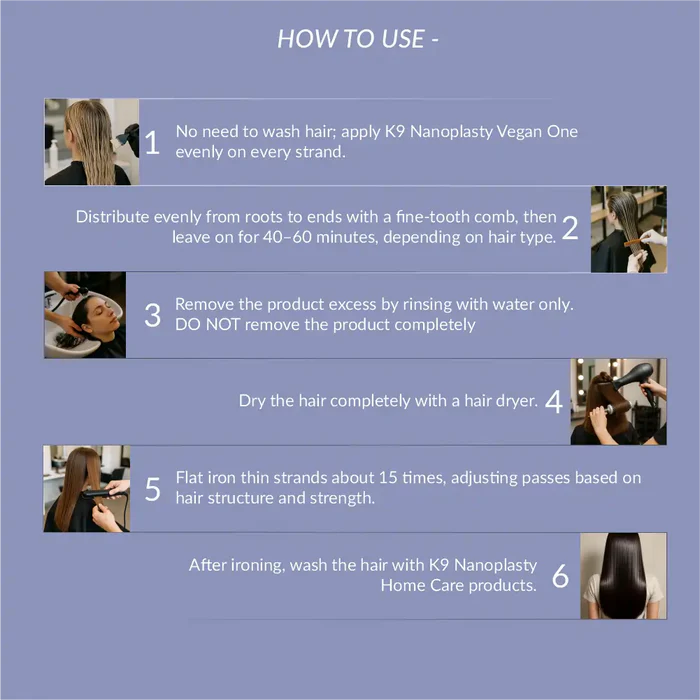 HOW TO USE -

1 No need to wash hair; apply K9 Nanoplasty Vegan One evenly on every strand.

Distribute evenly from roots to ends with a fine-tooth comb, then leave on for 40–60 minutes, depending on hair type. 2

3 Remove the product excess by rinsing with water only. DO NOT remove the product completely

Dry the hair completely with a hair dryer. 4

5 Flat iron thin strands about 15 times, adjusting passes based on hair structure and strength.

After ironing, wash the hair with K9 Nanoplasty Home Care products. 6