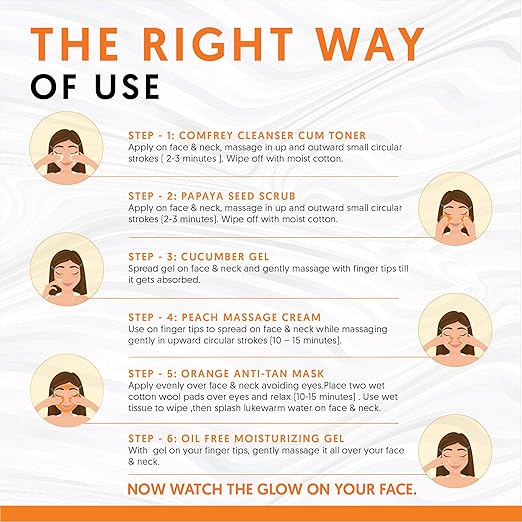 THE RIGHT WAY
OF USE

STEP - 1: COMFREY CLEANSER CUM TONER
Apply on face & neck, massage in up and outward small circular strokes ( 2-3 minutes ). Wipe off with moist cotton.

STEP - 2: PAPAYA SEED SCRUB
Apply on face & neck, massage in up and outward small circular strokes (2-3 minutes). Wipe off with moist cotton.

STEP - 3: CUCUMBER GEL
Spread gel on face & neck and gently massage with finger tips till it gets absorbed.

STEP - 4: PEACH MASSAGE CREAM
Use on finger tips to spread on face & neck while massaging gently in upward circular strokes (10 – 15 minutes).

STEP - 5: ORANGE ANTI-TAN MASK
Apply evenly over face & neck avoiding eyes.Place two wet cotton wool pads over eyes and relax (10-15 minutes) . Use wet tissue to wipe ,then splash lukewarm water on face & neck.

STEP - 6: OIL FREE MOISTURIZING GEL
With gel on your finger tips, gently massage it all over your face & neck.

NOW WATCH THE GLOW ON YOUR FACE.