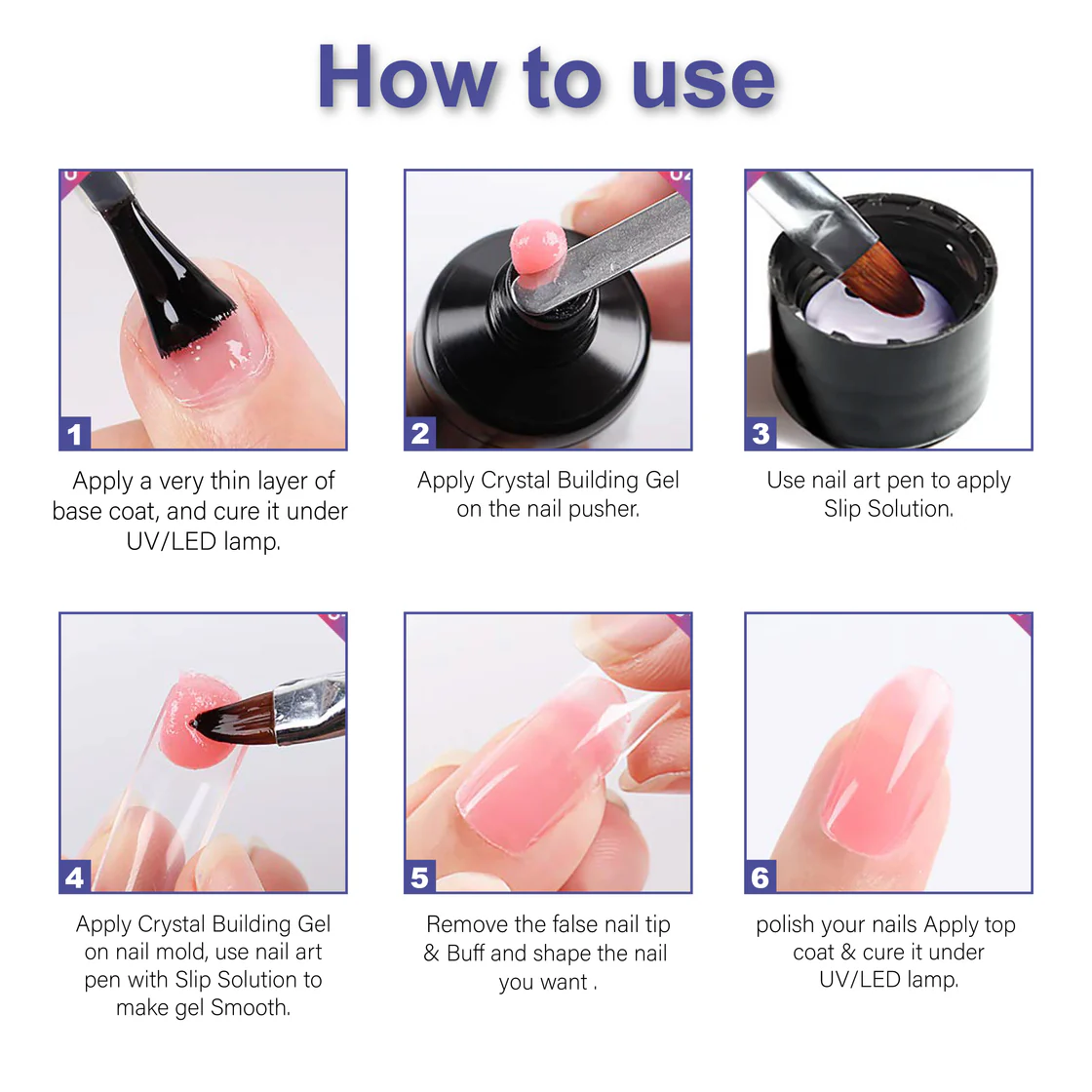 How to use

1

Apply a very thin layer of base coat, and cure it under UV/LED lamp.

2

Apply Crystal Building Gel on the nail pusher.

3

Use nail art pen to apply Slip Solution.

4

Apply Crystal Building Gel on nail mold, use nail art pen with Slip Solution to make gel Smooth.

5

Remove the false nail tip & Buff and shape the nail you want .

6

polish your nails Apply top coat & cure it under UV/LED lamp.