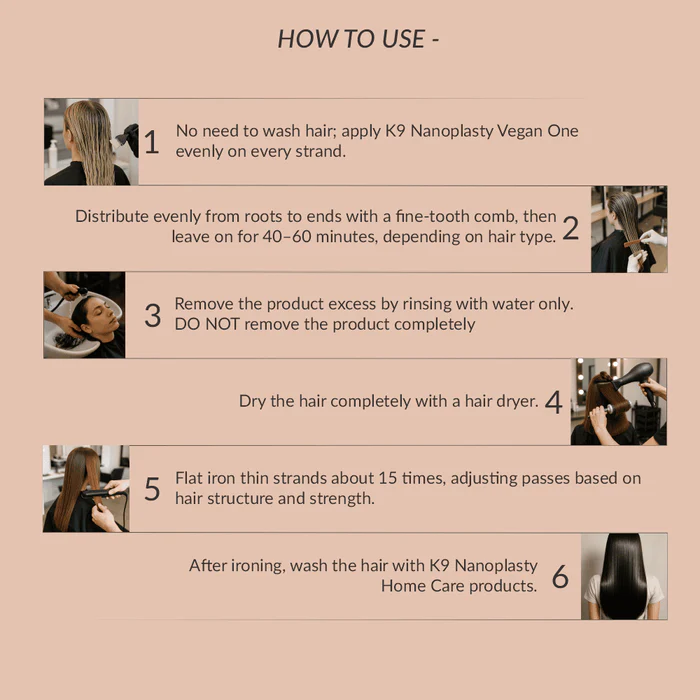 HOW TO USE -

1 No need to wash hair; apply K9 Nanoplasty Vegan One evenly on every strand.

Distribute evenly from roots to ends with a fine-tooth comb, then leave on for 40–60 minutes, depending on hair type. 2

3 Remove the product excess by rinsing with water only. DO NOT remove the product completely

Dry the hair completely with a hair dryer. 4

5 Flat iron thin strands about 15 times, adjusting passes based on hair structure and strength.

After ironing, wash the hair with K9 Nanoplasty Home Care products. 6