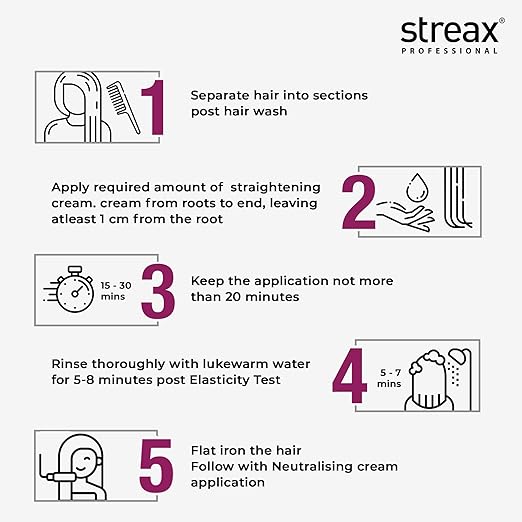 streax®
PROFESSIONAL

1
Separate hair into sections post hair wash

Apply required amount of straightening cream. cream from roots to end, leaving atleast 1 cm from the root
2

15 - 30 mins
3
Keep the application not more than 20 minutes

Rinse thoroughly with lukewarm water for 5-8 minutes post Elasticity Test
4
5 - 7 mins

5
Flat iron the hair
Follow with Neutralising cream application