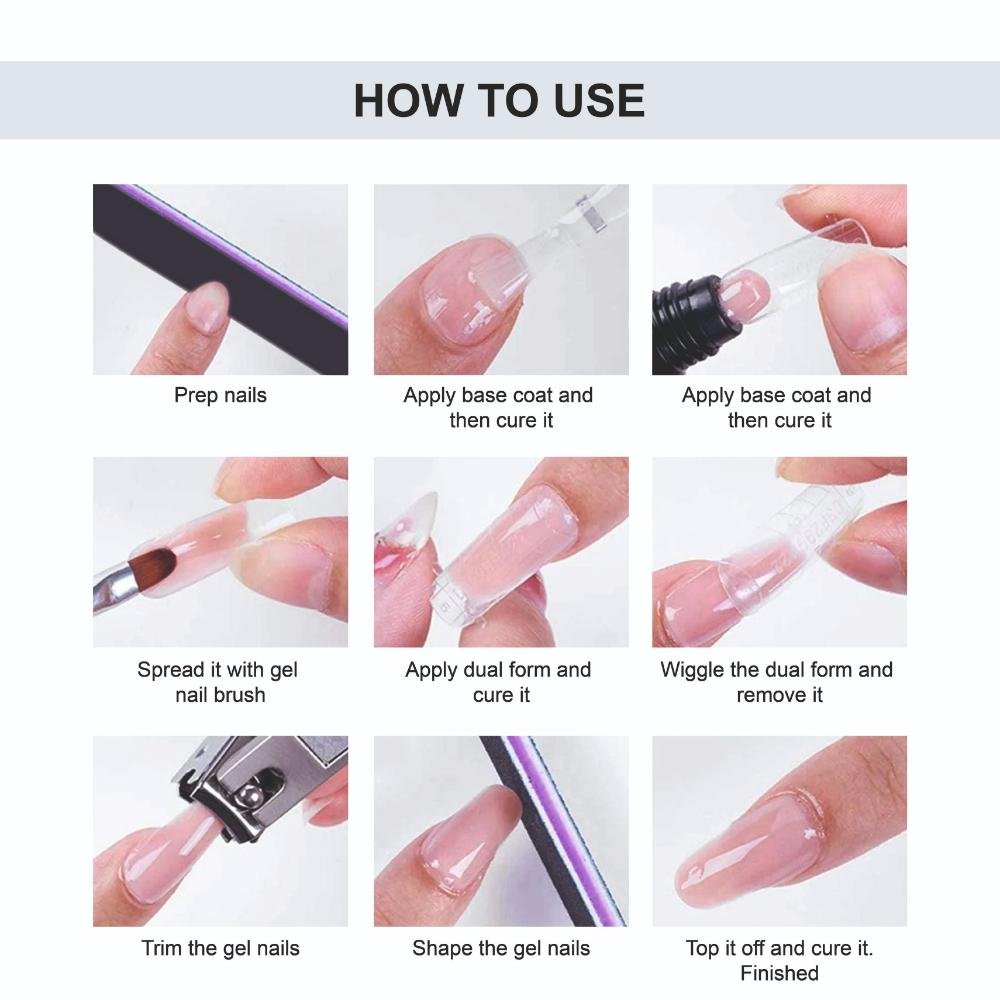 HOW TO USE

Prep nails

Apply base coat and then cure it

Apply base coat and then cure it

Spread it with gel nail brush

Apply dual form and cure it

Wiggle the dual form and remove it

Trim the gel nails

Shape the gel nails

Top it off and cure it. Finished