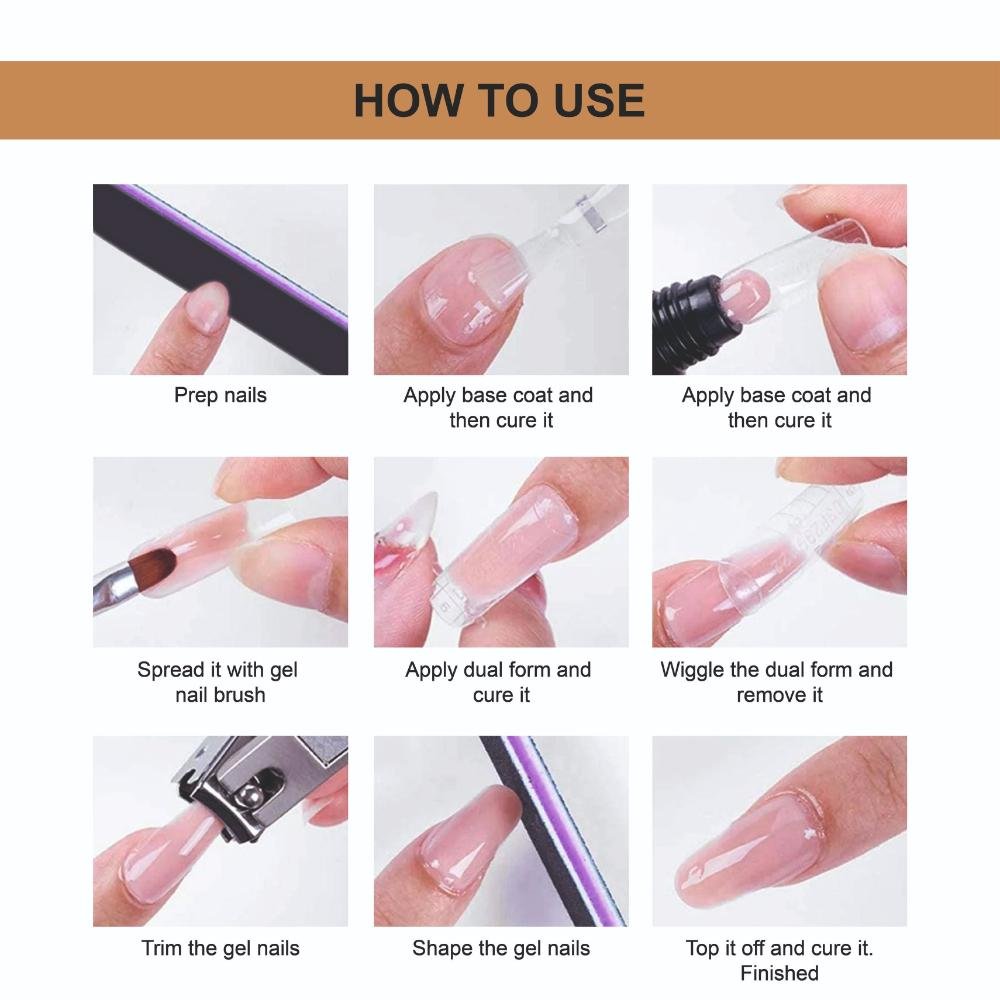 HOW TO USE

Prep nails

Apply base coat and then cure it

Apply base coat and then cure it

Spread it with gel nail brush

Apply dual form and cure it

Wiggle the dual form and remove it

Trim the gel nails

Shape the gel nails

Top it off and cure it. Finished