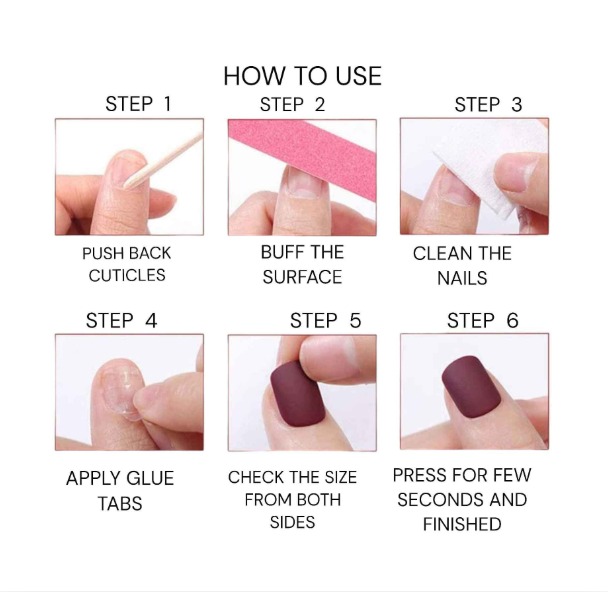 HOW TO USE

STEP 1

PUSH BACK CUTICLES

STEP 2

BUFF THE SURFACE

STEP 3

CLEAN THE NAILS

STEP 4

APPLY GLUE TABS

STEP 5

CHECK THE SIZE FROM BOTH SIDES

STEP 6

PRESS FOR FEW SECONDS AND FINISHED